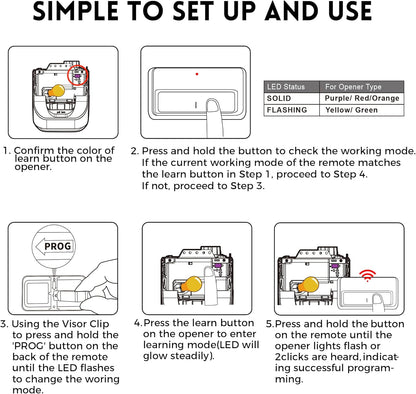 SIMPLE TO SET UP AND USE

| LED Status | For Opener Type |
|---|---|
| SOLID | Purple/ Red/Orange |
| FLASHING | Yellow/ Green |

1. Confirm the color of learn button on the opener.

2. Press and hold the button to check the working mode. If the current working mode of the remote matches the learn button in Step 1, proceed to Step 4. If not, proceed to Step 3.

PROG

3. Using the Visor Clip to press and hold the 'PROG' button on the back of the remote until the LED flashes to change the woring mode.

4. Press the learn button on the opener to enter learning mode(LED will glow steadily).

5. Press and hold the button on the remote until the opener lights flash or 2clicks are heard, indicating successful programming.