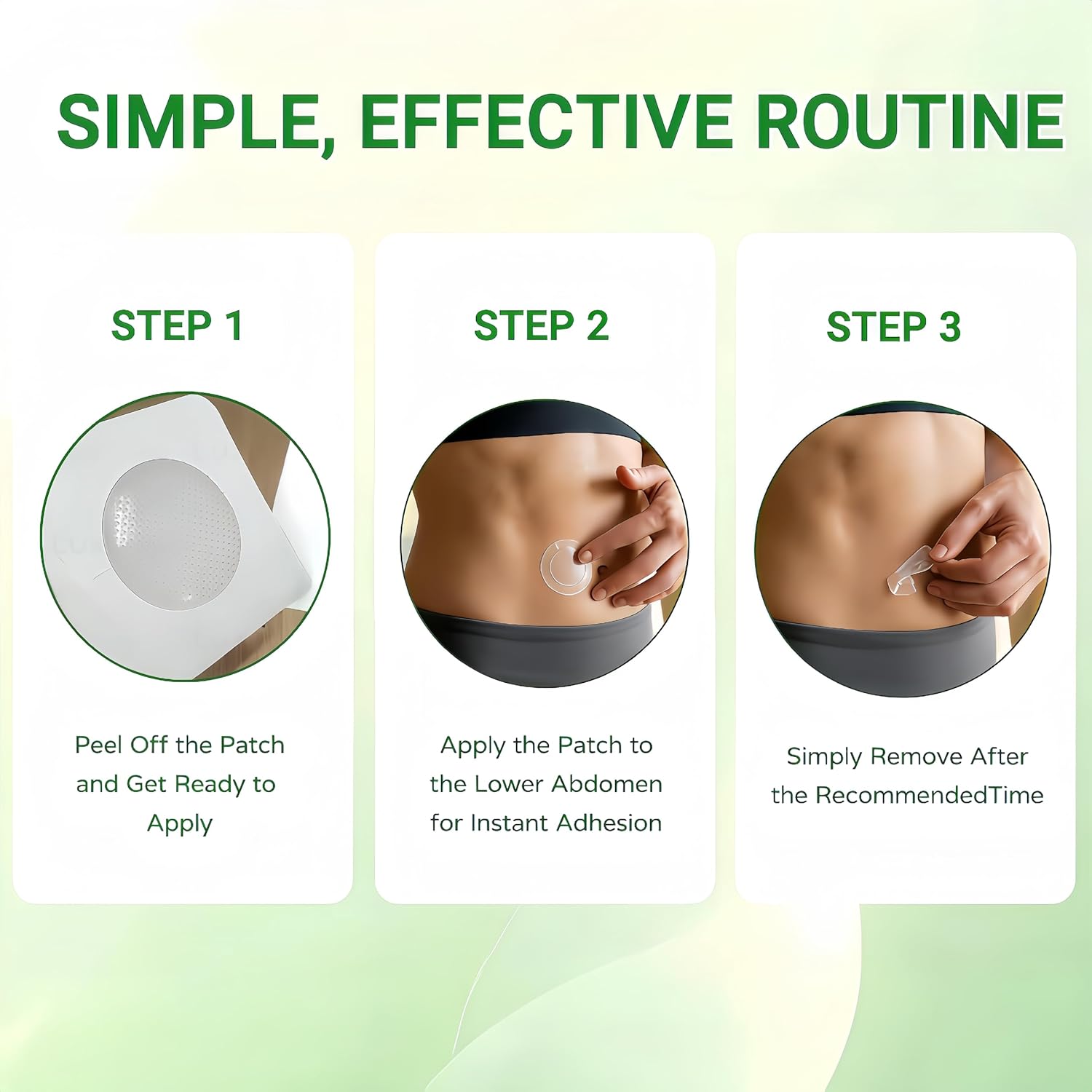 SIMPLE, EFFECTIVE ROUTINE

STEP 1

Peel Off the Patch and Get Ready to Apply

STEP 2

Apply the Patch to the Lower Abdomen for Instant Adhesion

STEP 3

Simply Remove After the RecommendedTime